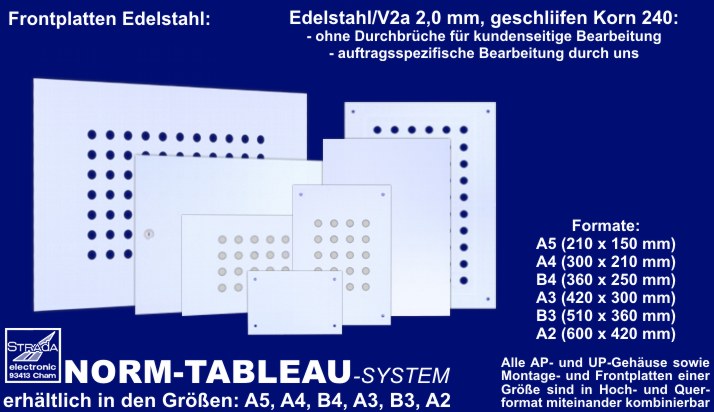 Frontplatten Edelstahl:

Edelstahl/V2a 2,0 mm, geschliifen Korn 240:
- ohne Durchbrüche für kundenseitige Bearbeitung
- auftragsspezifische Bearbeitung durch uns

Formate:
A5 (210 x 150 mm)
A4 (300 x 210 mm)
B4 (360 x 250 mm)
A3 (420 x 300 mm)
B3 (510 x 360 mm)
A2 (600 x 420 mm)

STRADA
electronic
93413 Cham

NORM-TABLEAU-SYSTEM
erhältlich in den Größen: A5, A4, B4, A3, B3, A2

Alle AP- und UP-Gehäuse sowie Montage- und Frontplatten einer Größe sind in Hoch- und Querformat miteinander kombinierbar